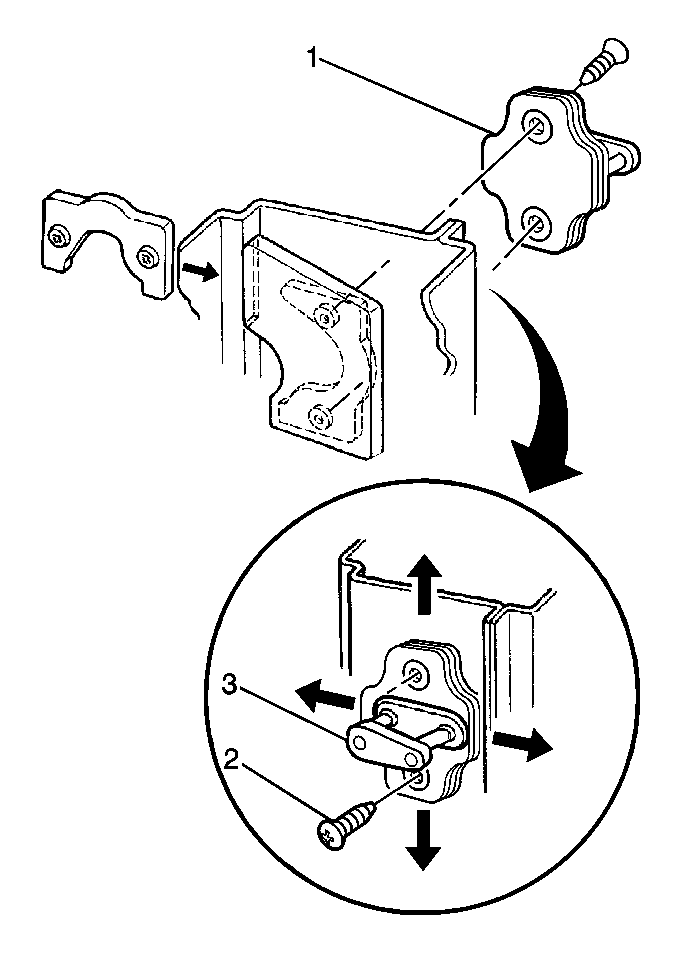 1
3
2