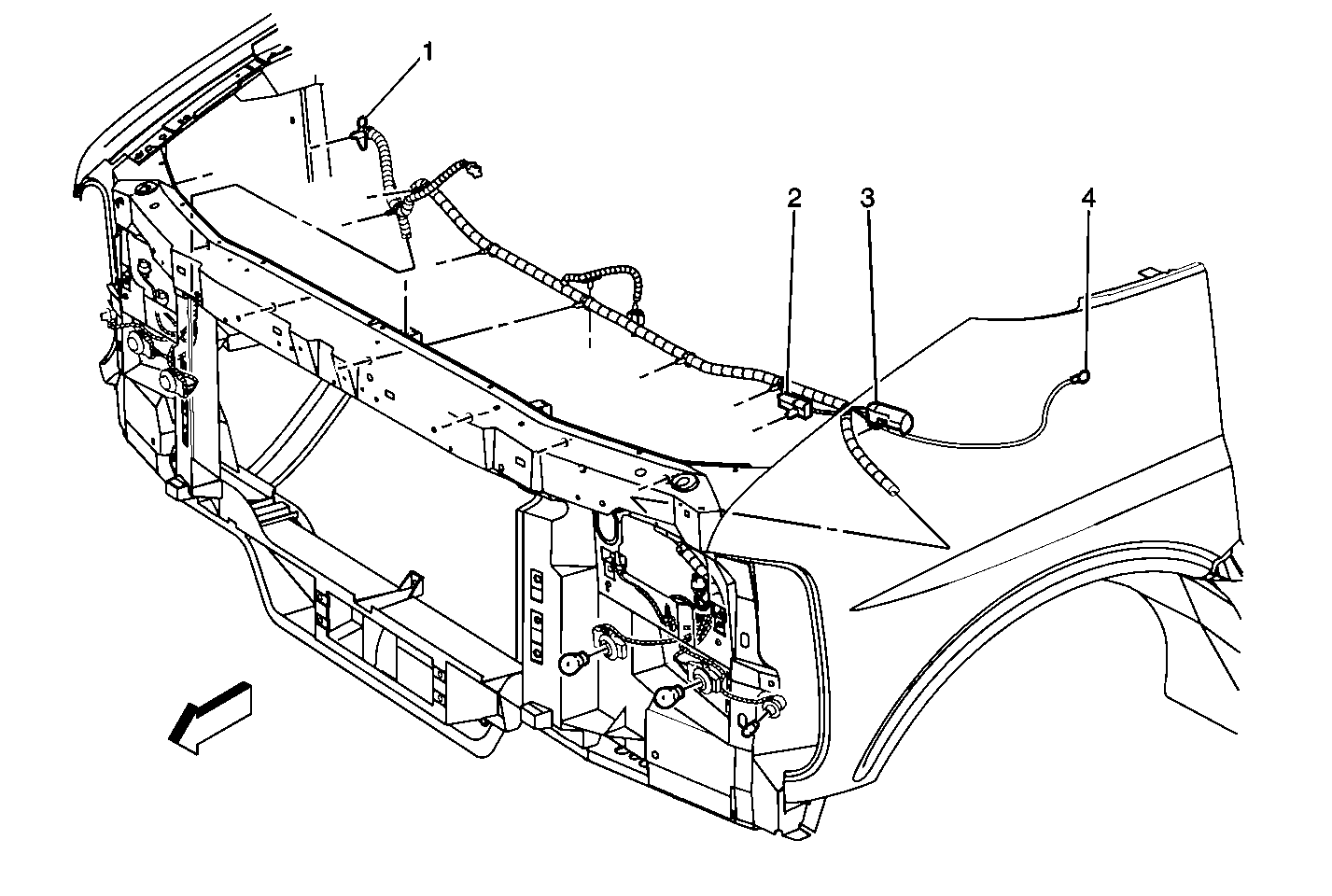 1
2
3
4