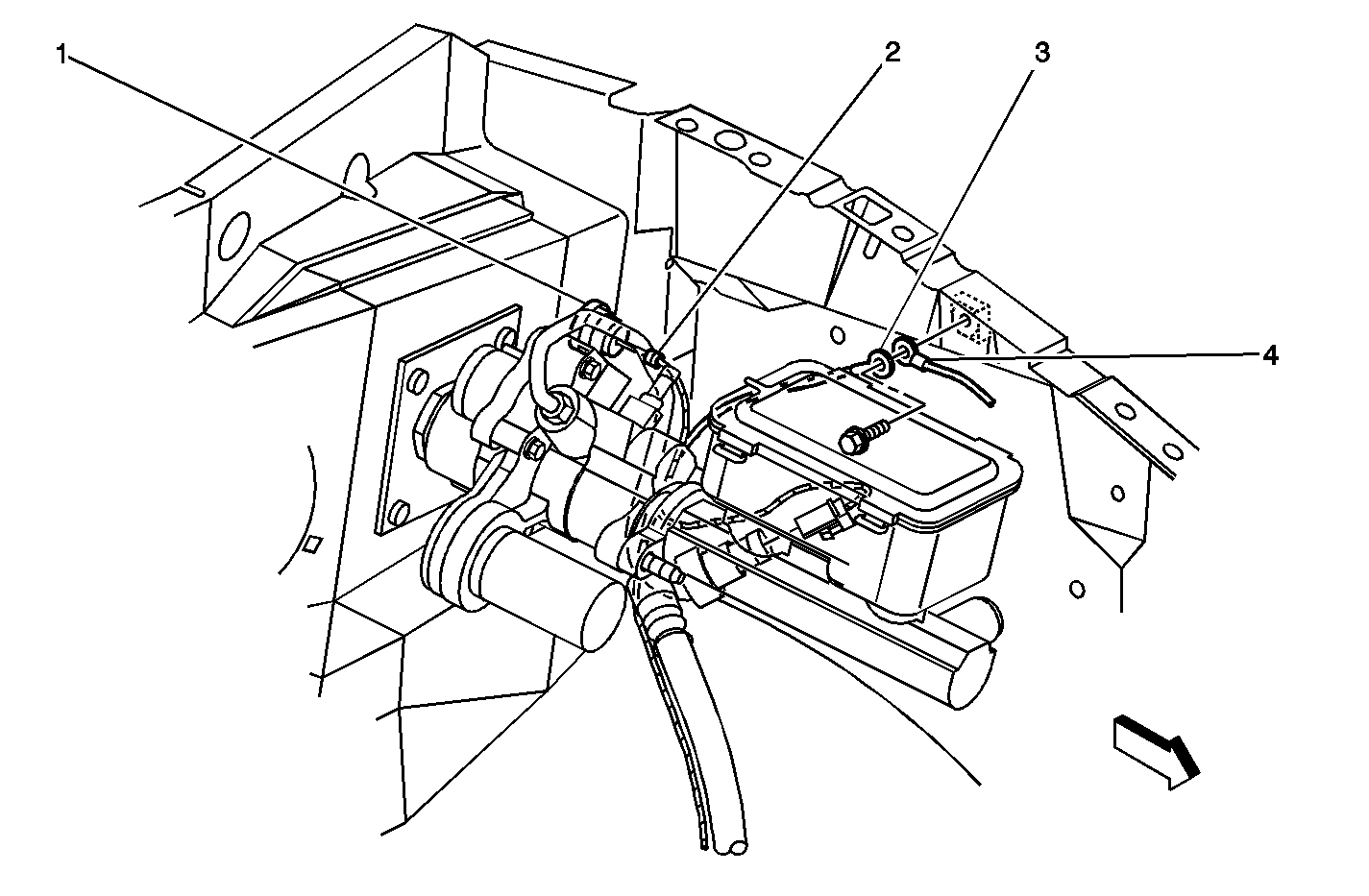 1
2
3
4