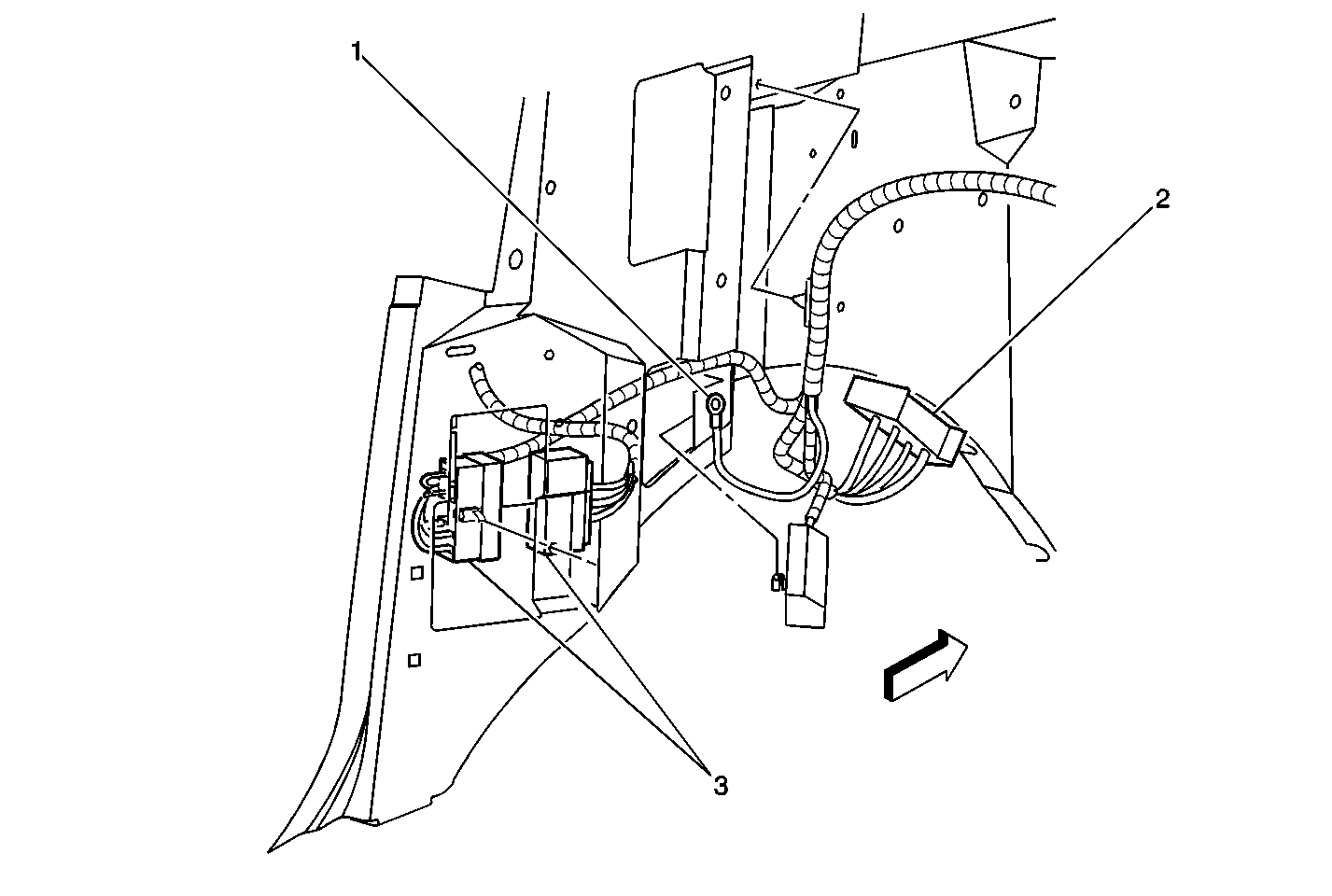 1

2

3