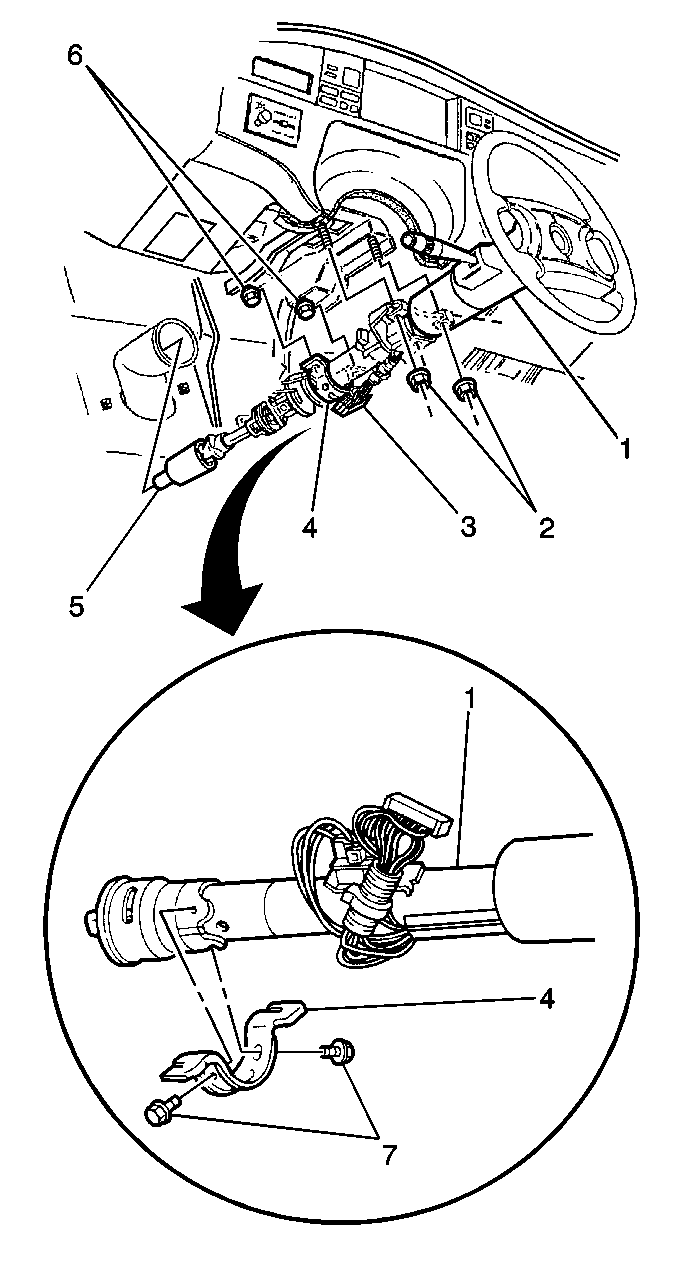 6
1
4
3
2
5
1
4
7