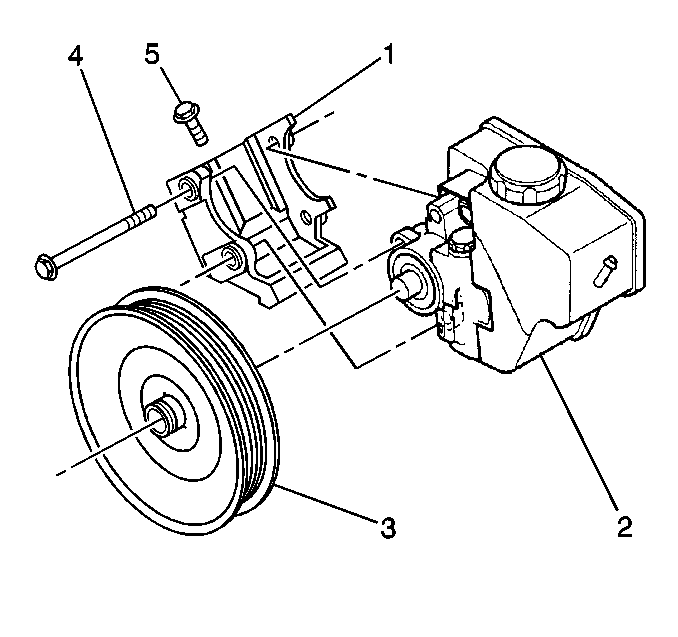 4
5
1
3
2