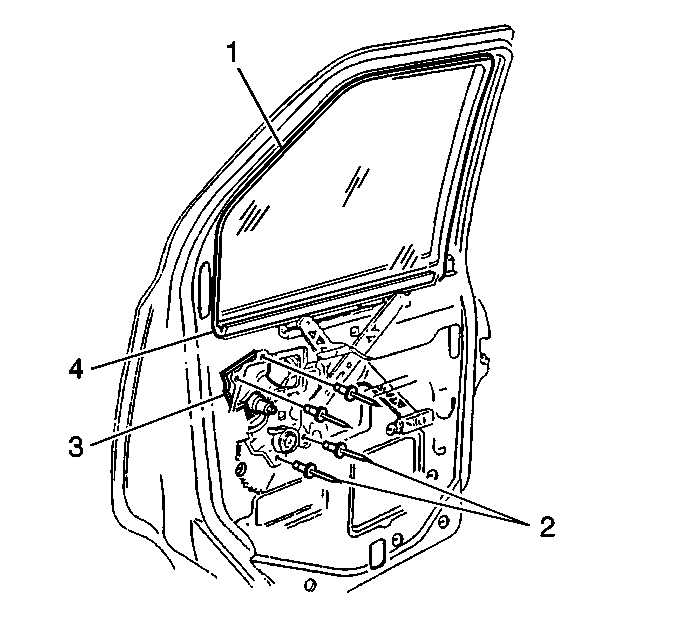 1
4
3
2