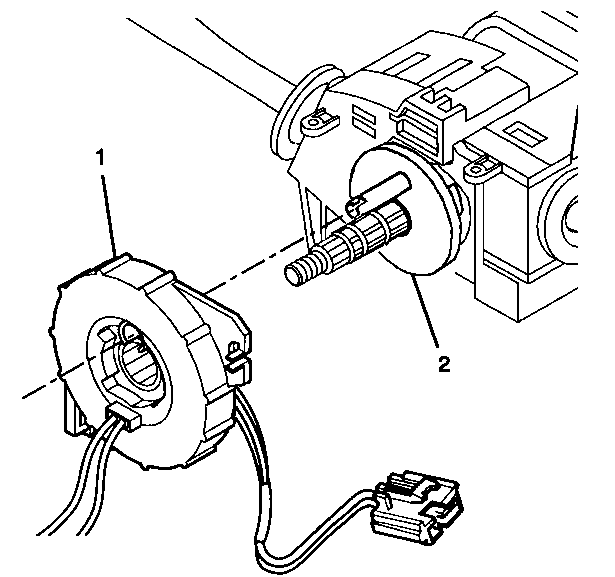 1

2