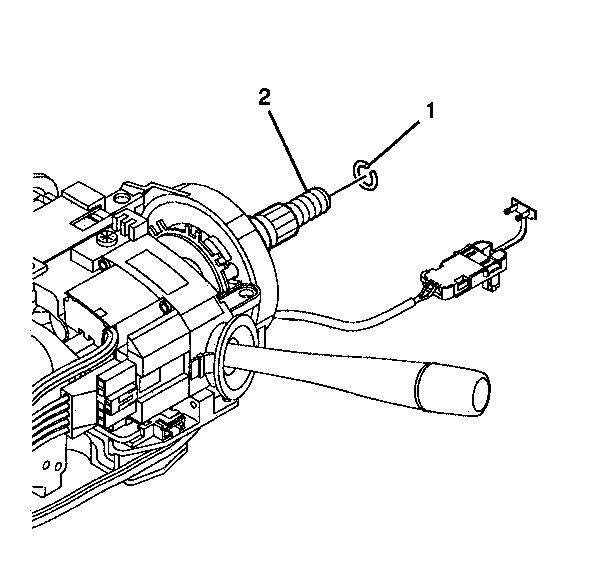 2
1