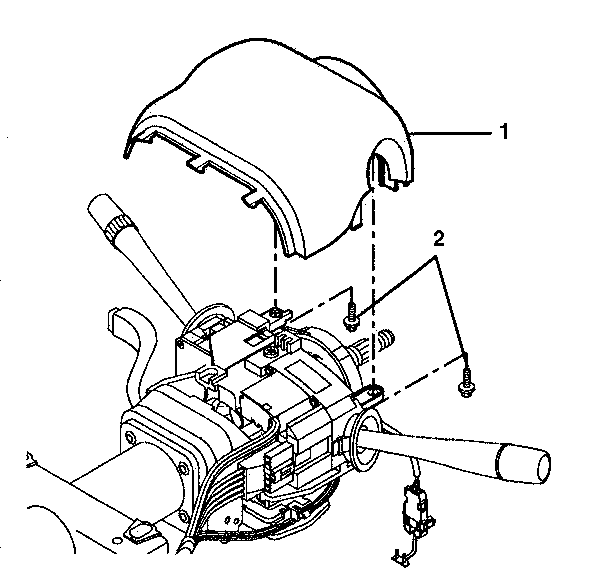 1
2