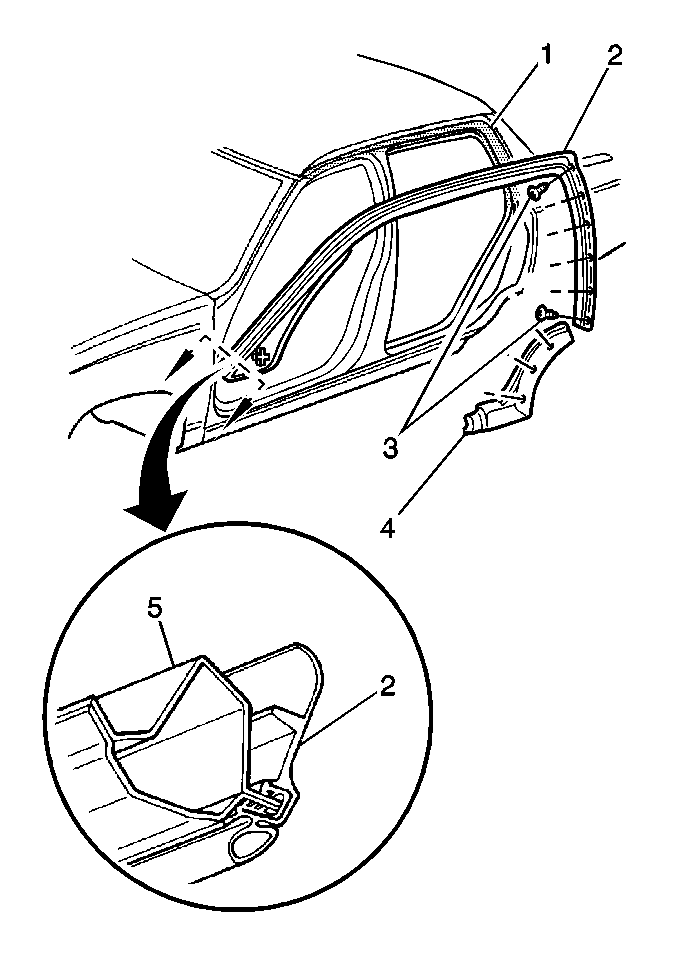 1
2
3
4
5
2