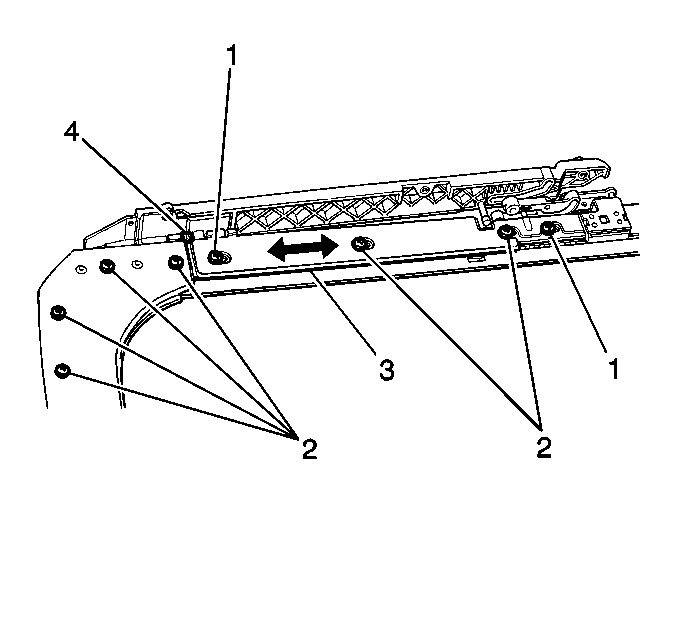 1
4
3
1
2
2