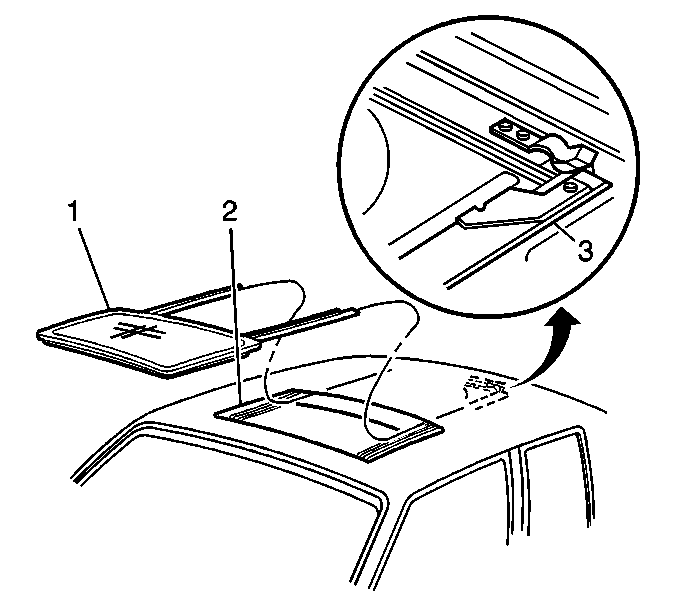 1
2
3