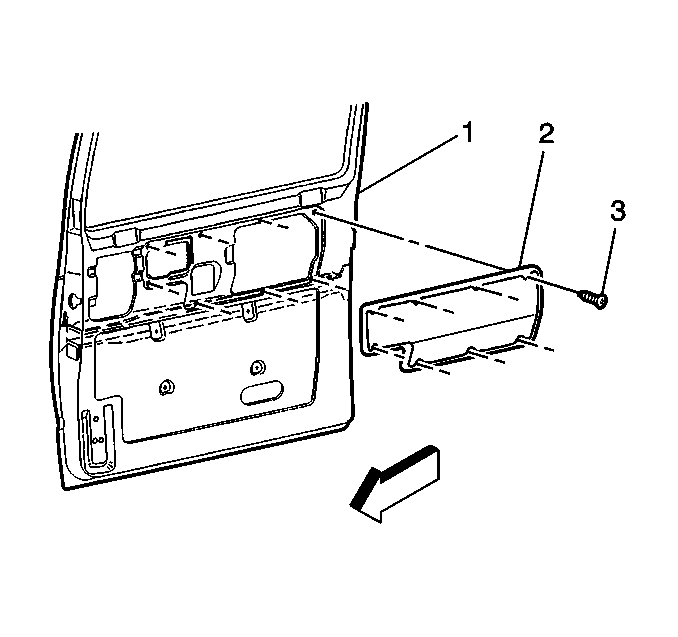 1
2
3