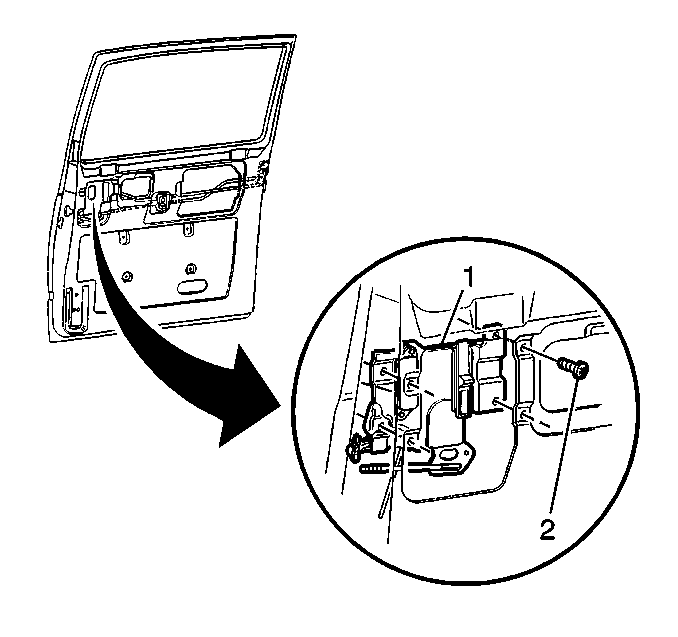 1

2