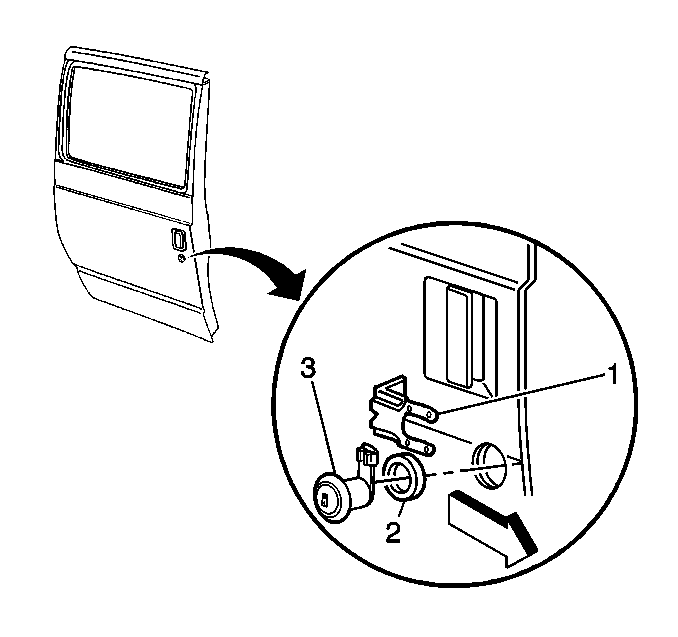 3
1
2