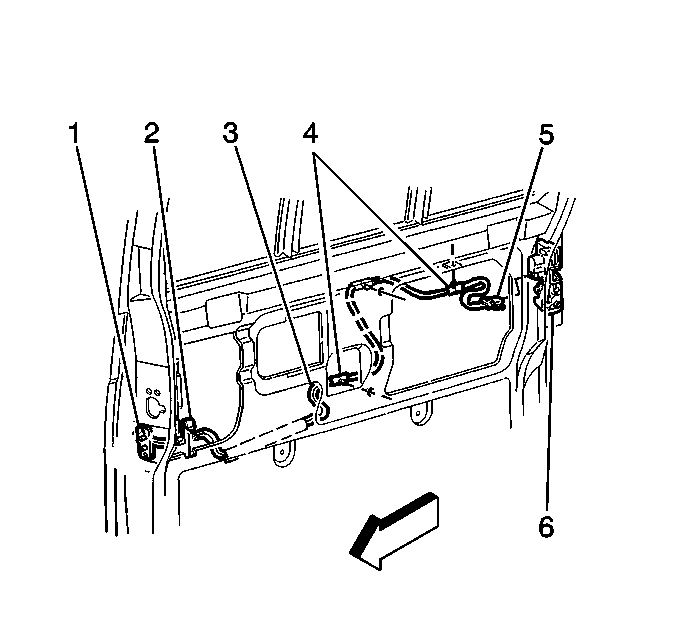 1 2 3 4 5

6