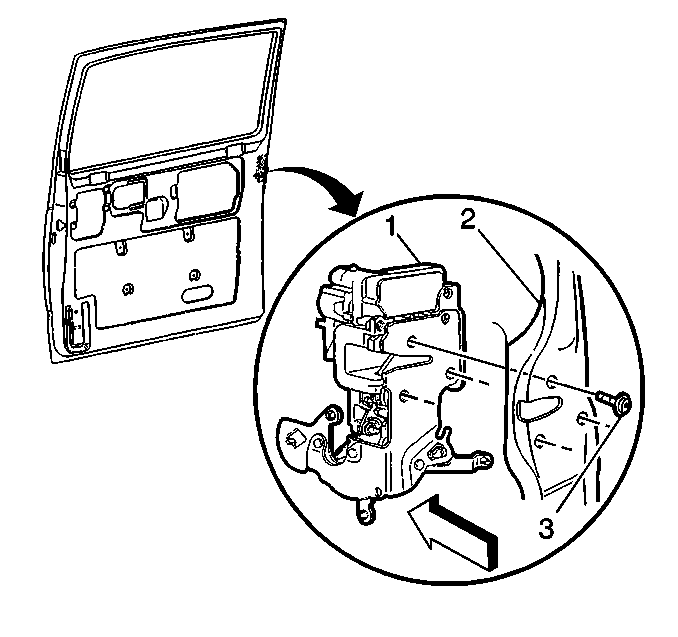 1
2
3