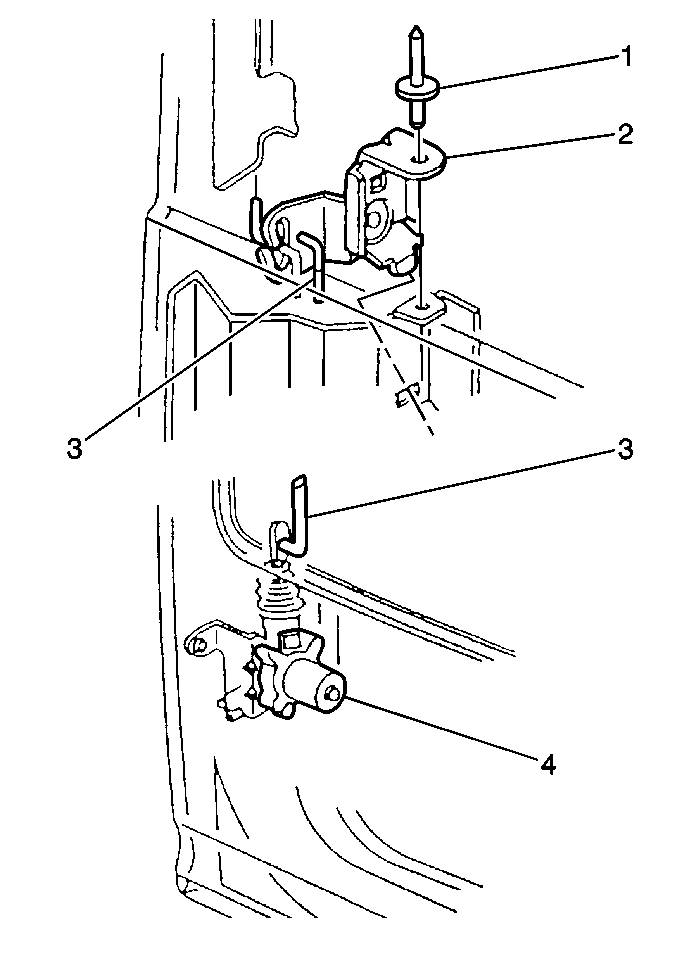 1
2
3
3
4