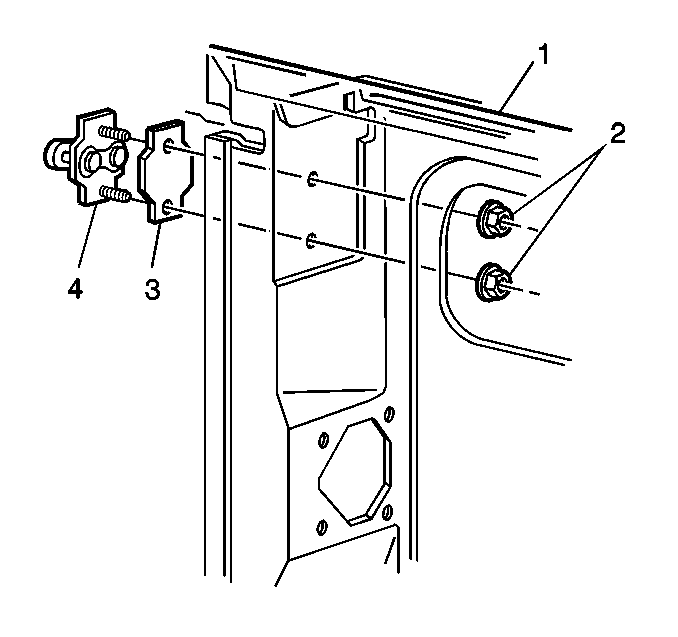 1
2
4
3