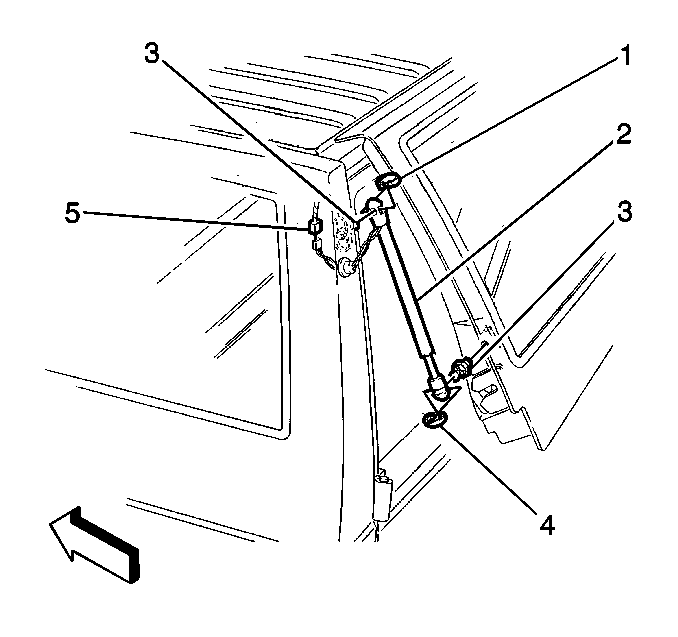 3
1
2
5
3
4