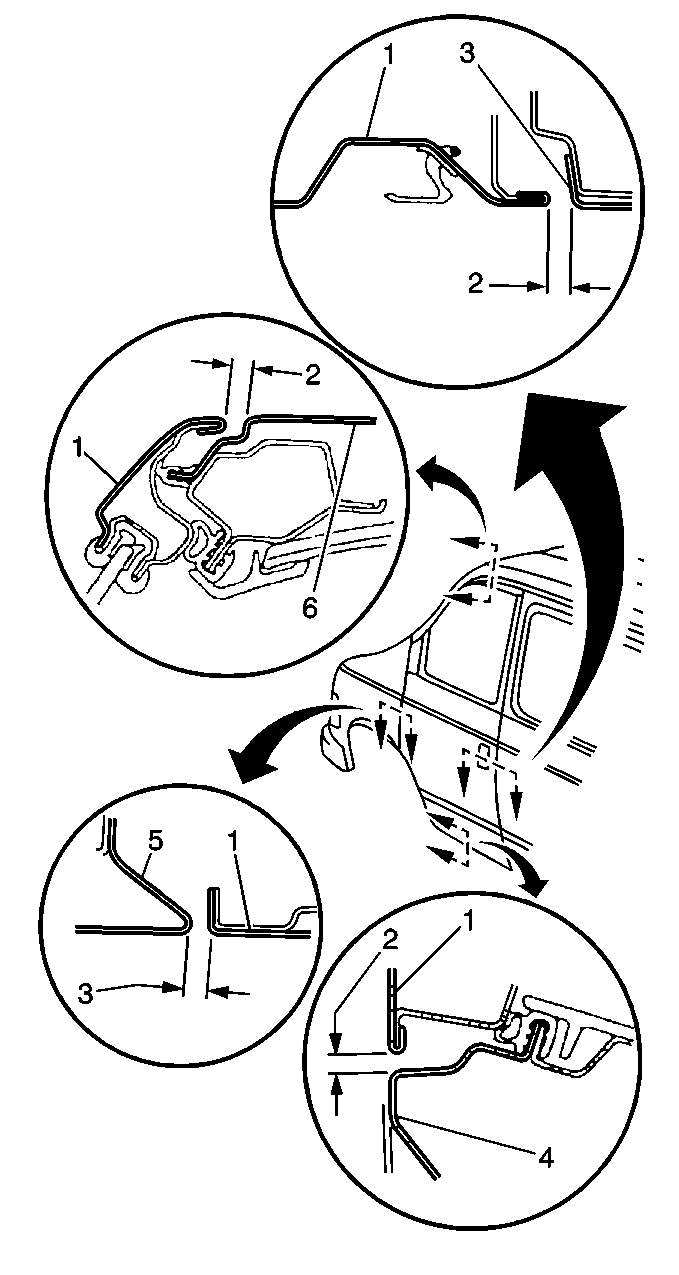 1
3
2
2
1
6
5
1
3
2
1
4