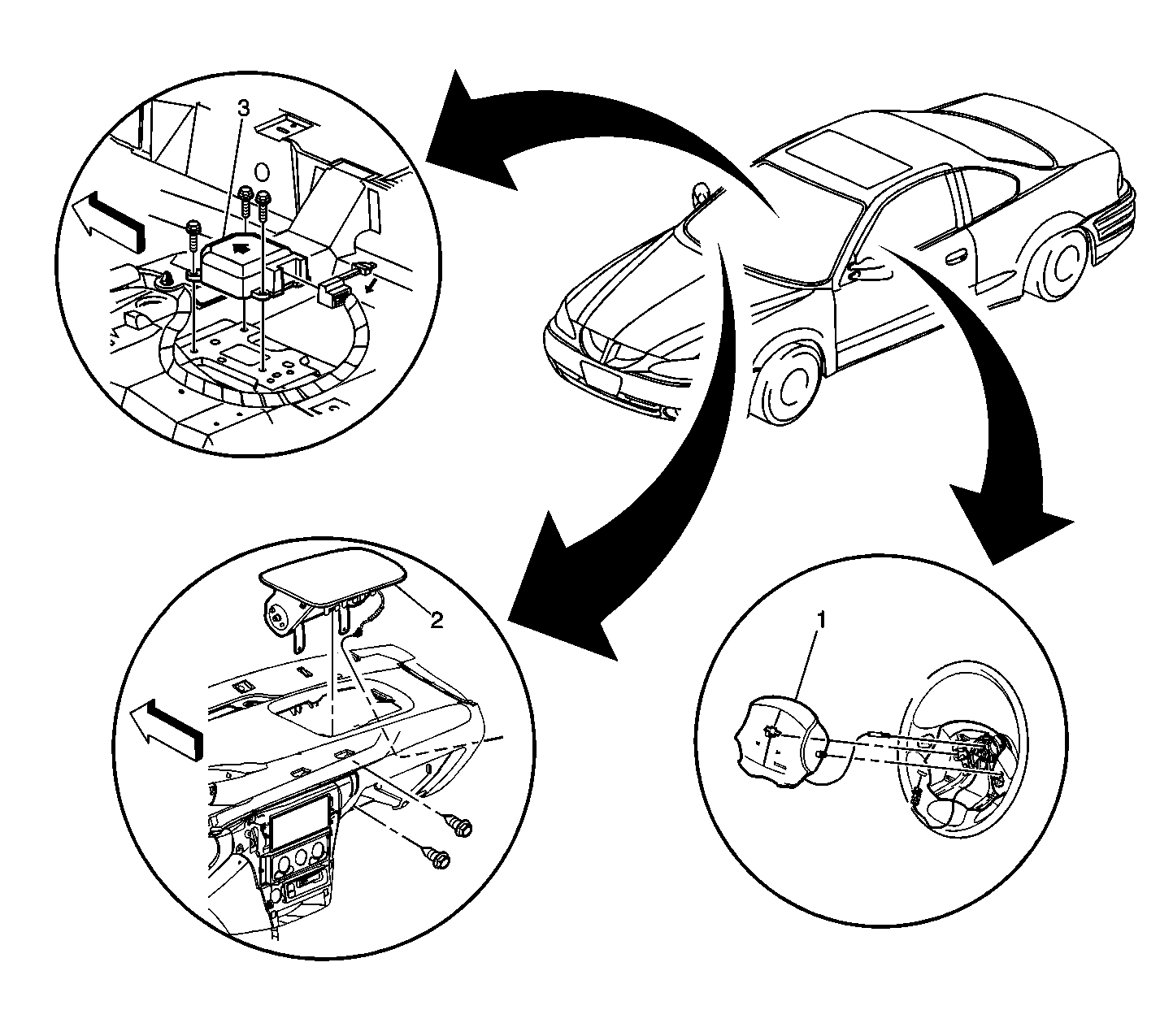 3

2

1