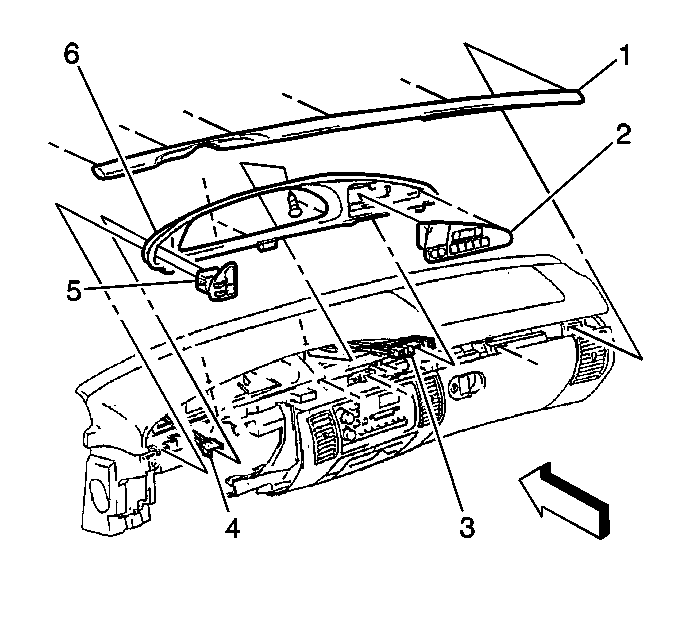 6
1
2
5
4
3