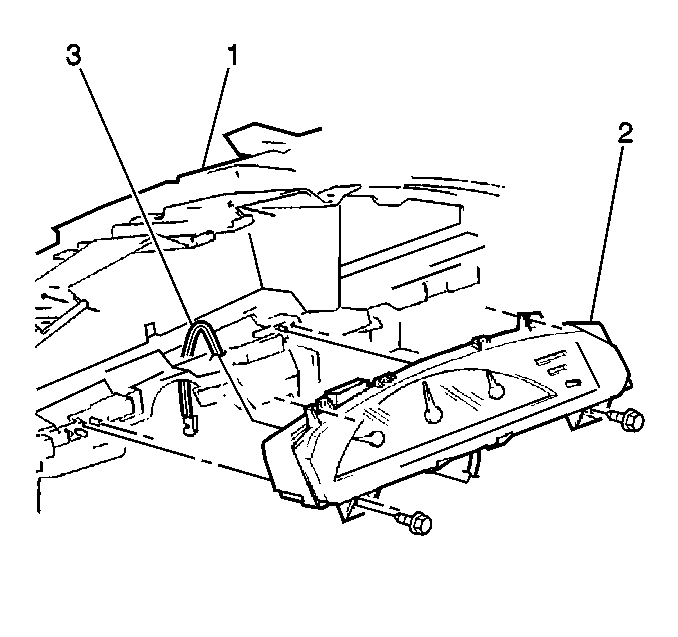 3
1
2