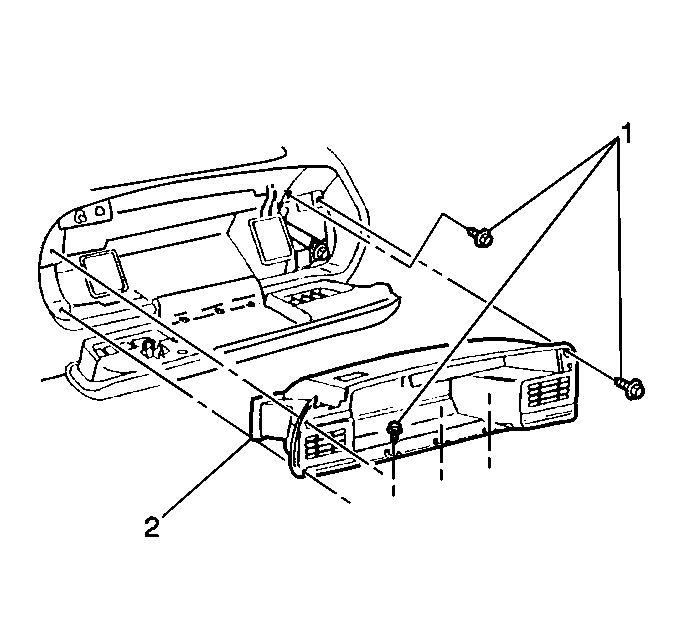 1
2