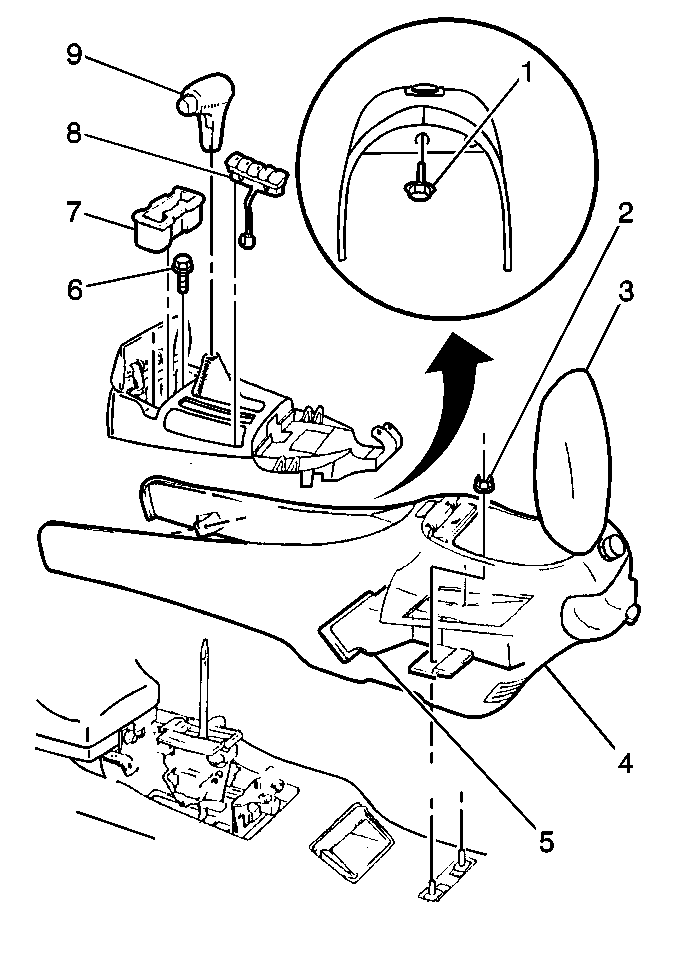 9
8
7
6
1
2
3
4
5