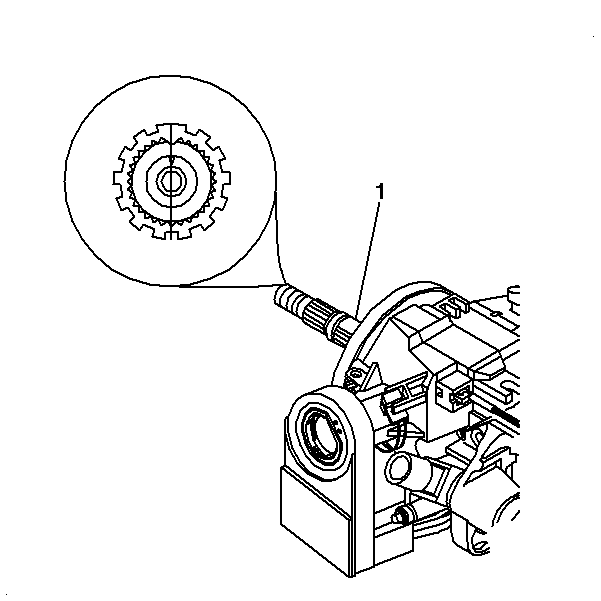 1