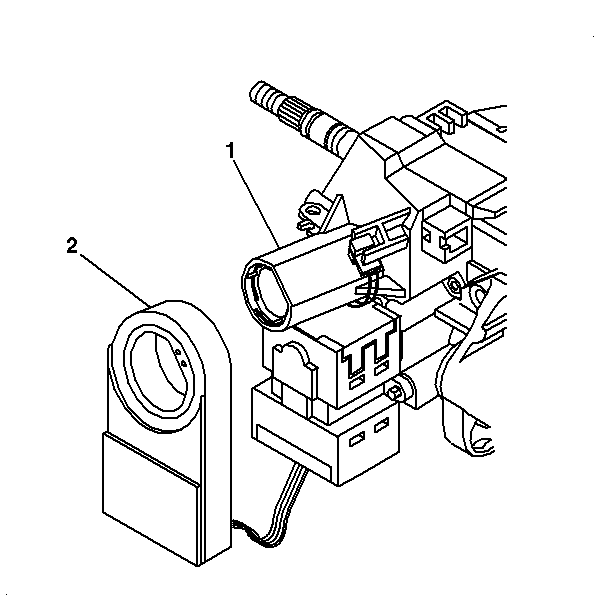 1

2