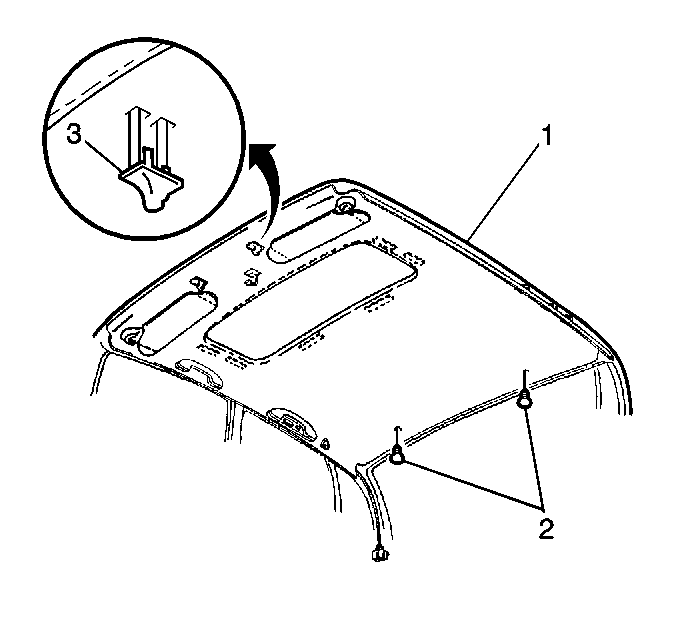 3
1
2