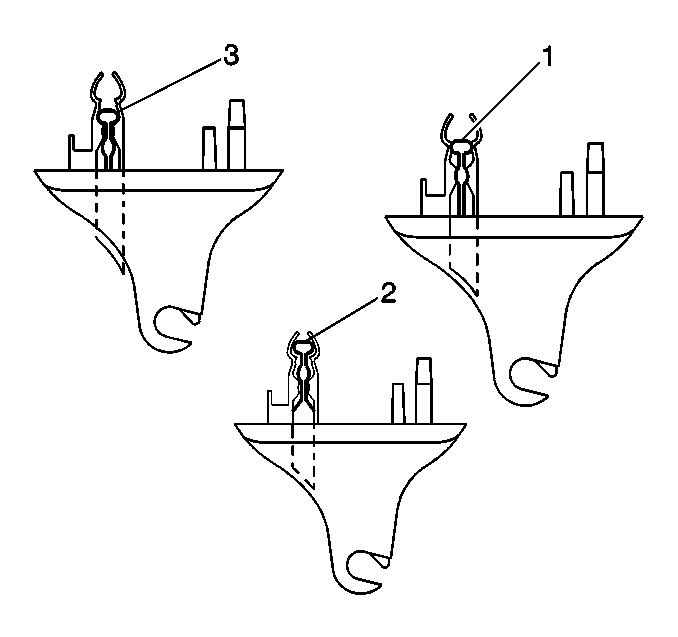 3
1
2