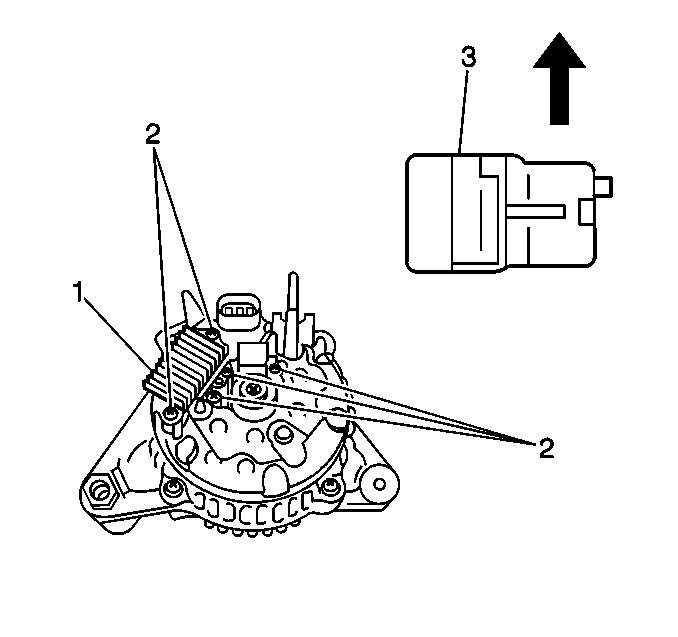 3
2
1
2