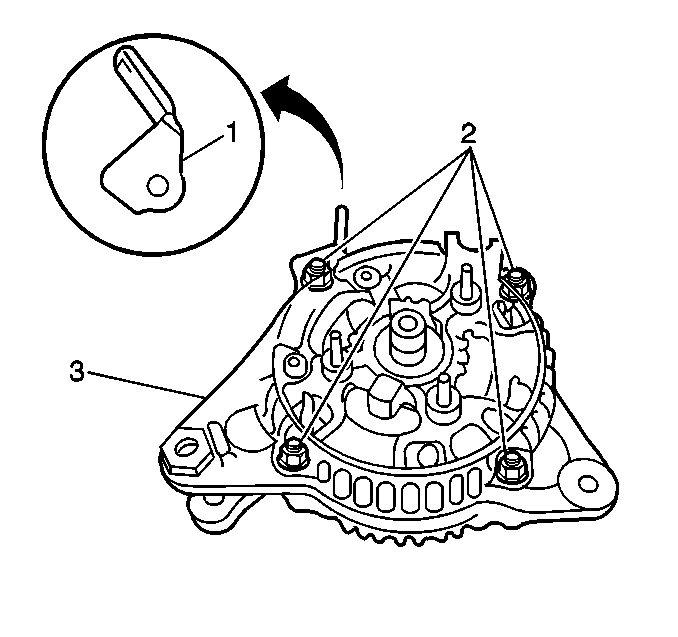 1
2
3