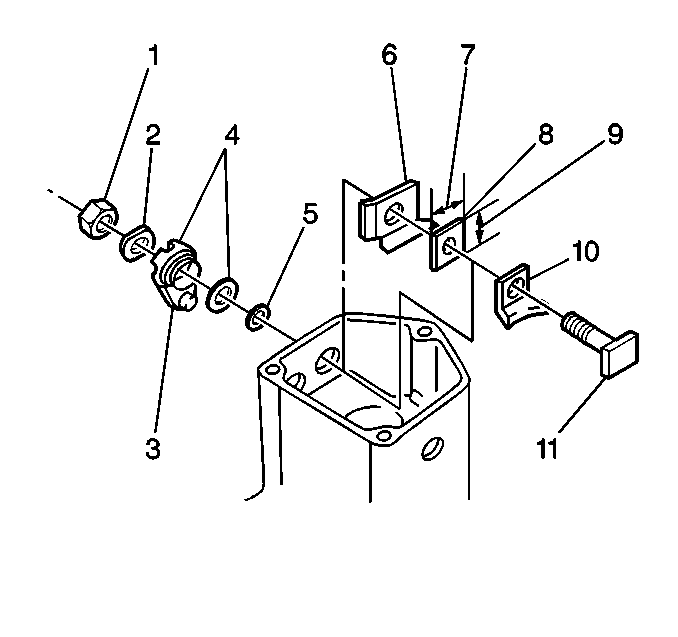 1
2
4
5
6
7
8
9
10
3
11