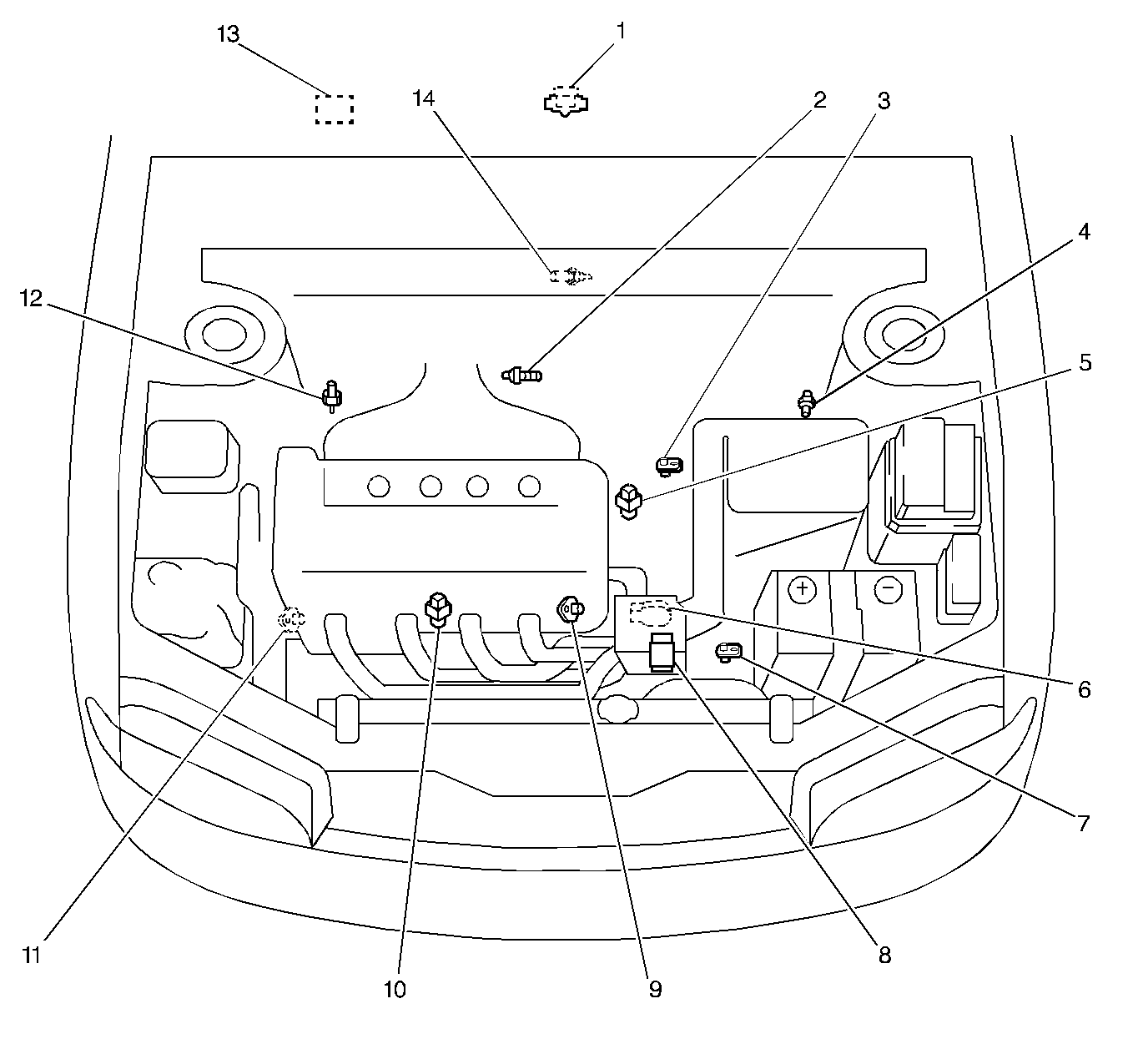 13
1
14
2
3
4
12
5
+
−
6
7
11
10
9
8