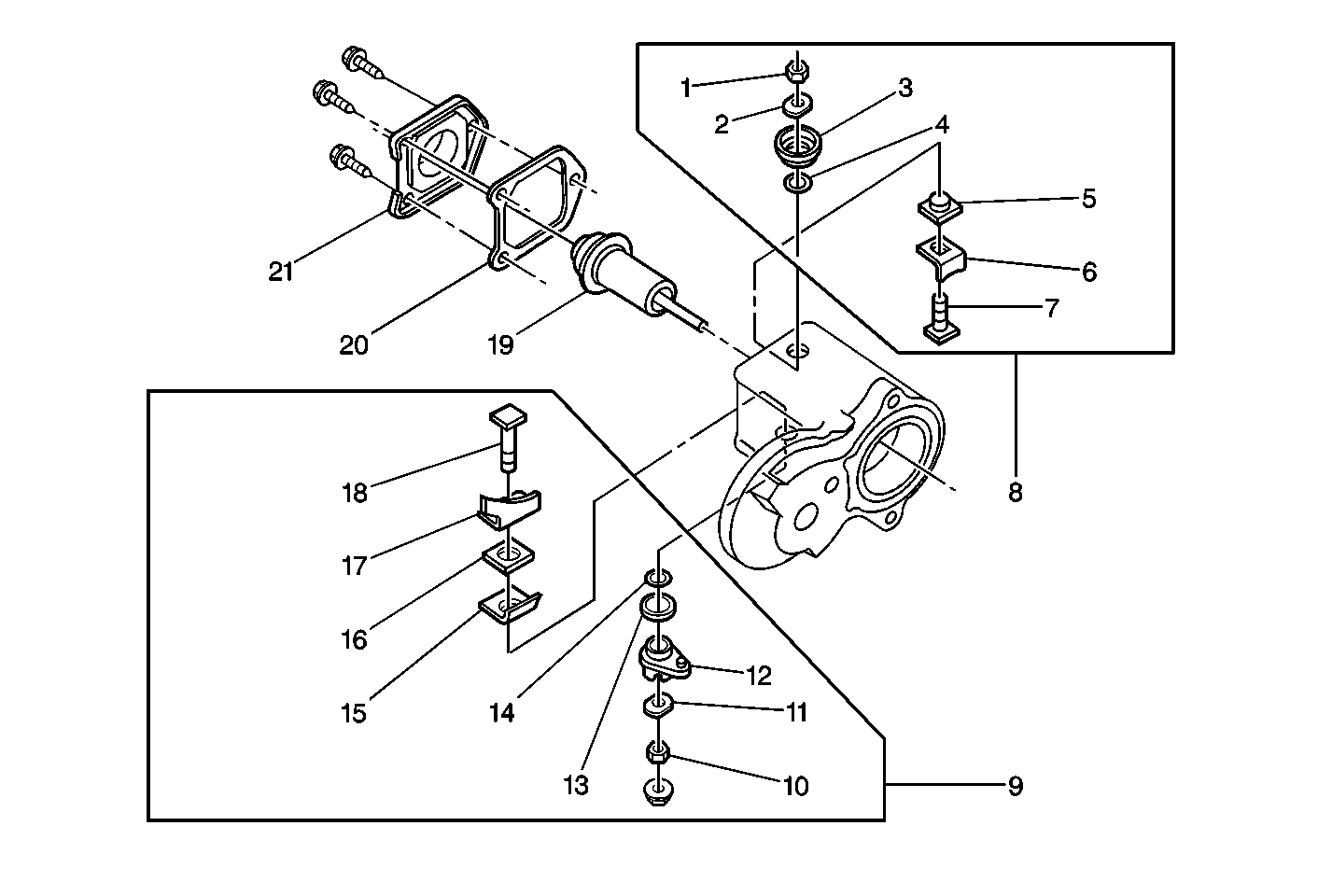 1
2
3
4
5
6
7
8
21
20
19
18
17
16
15
14
13
12
11
10
9