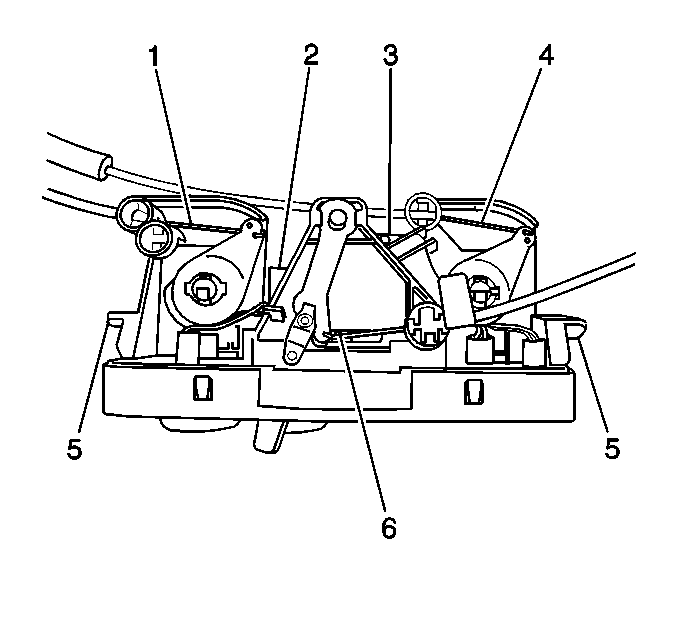 1
2
3
4
5
5
6