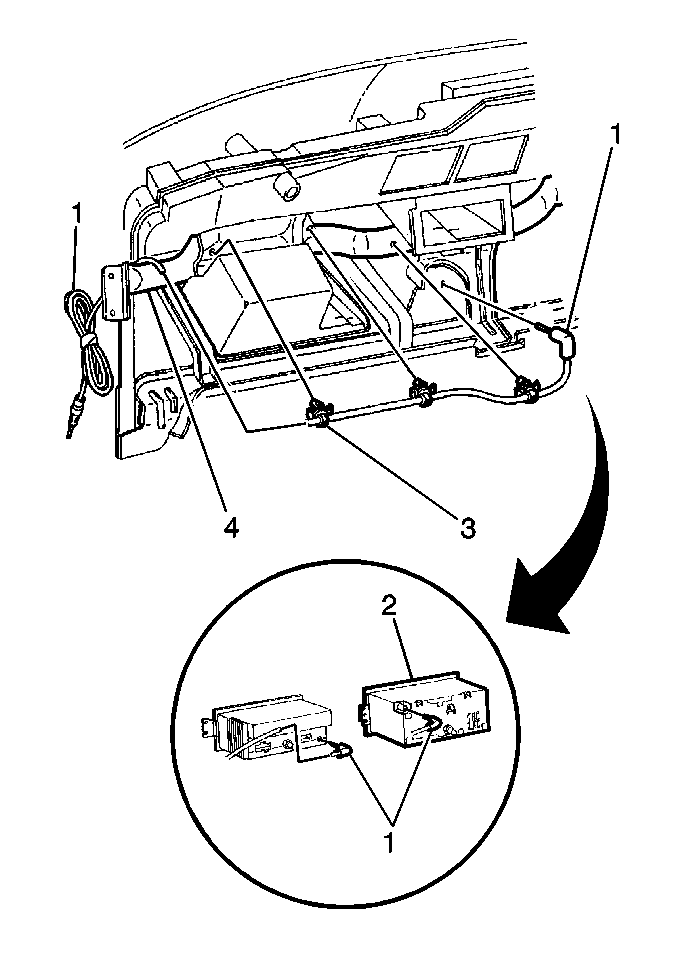 1
1
4
3
2
1