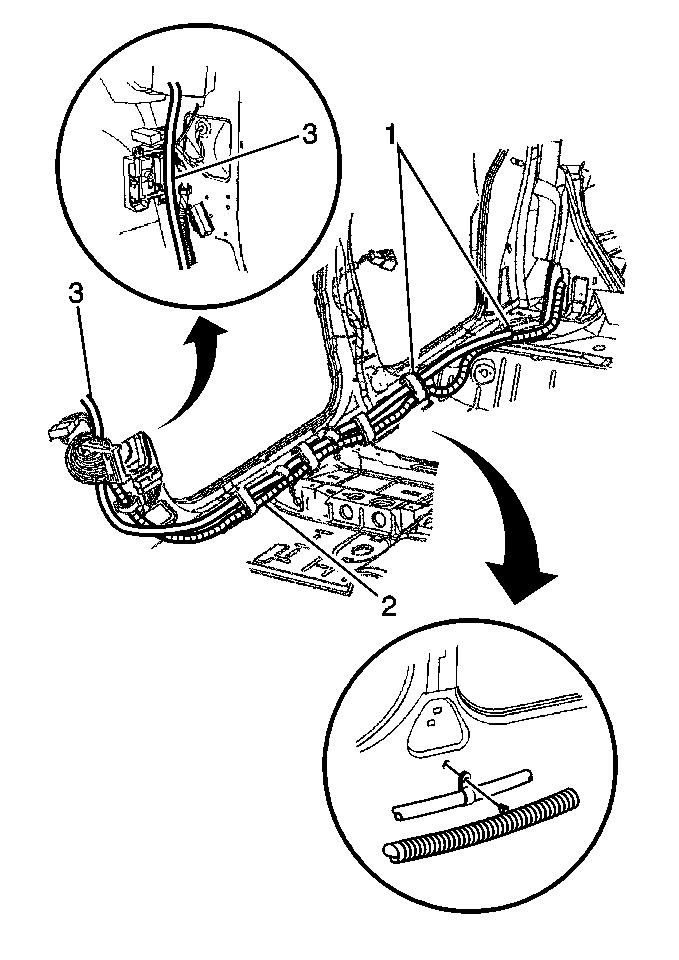 3
1
3
2