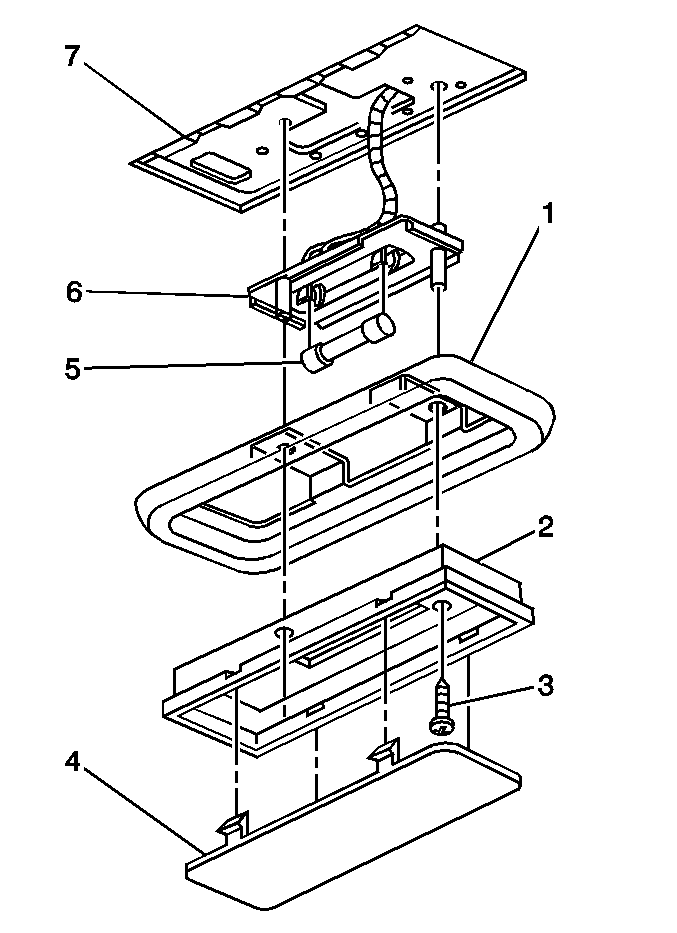 7
1
6
5
2
3
4