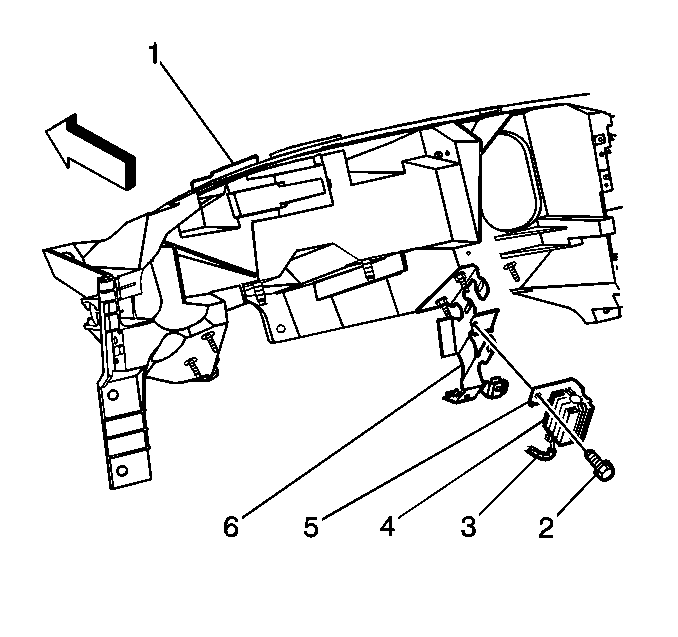 1

6 5 4 3 2