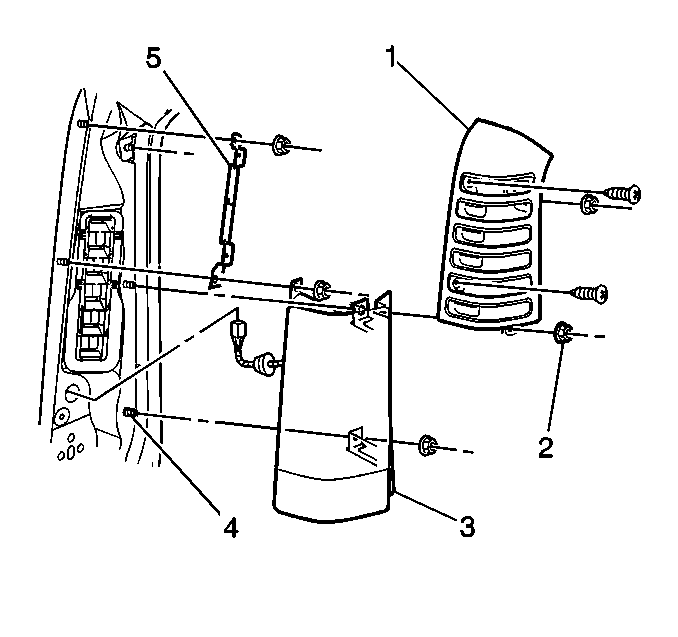 5
1
2
4
3