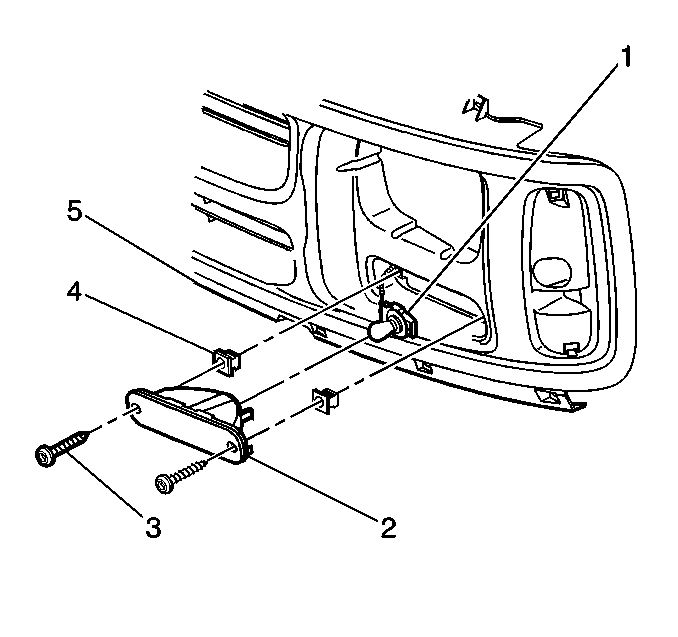 1
5
4
3
2