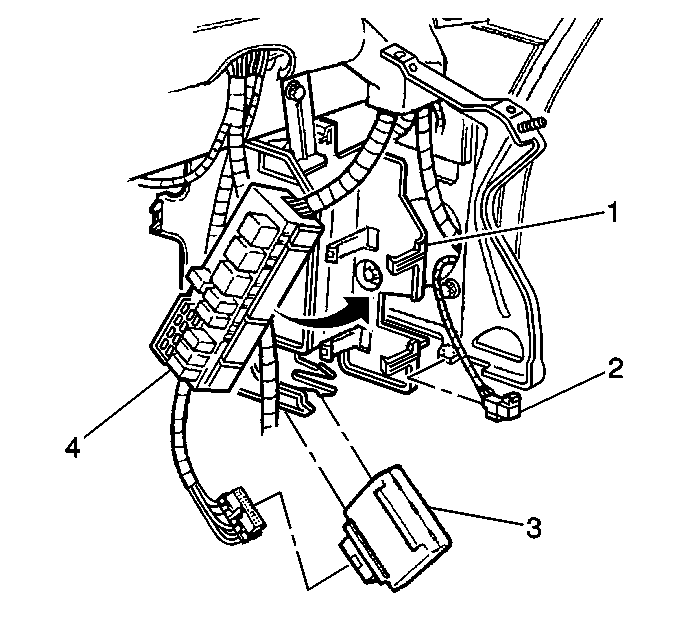 1
2
4
3