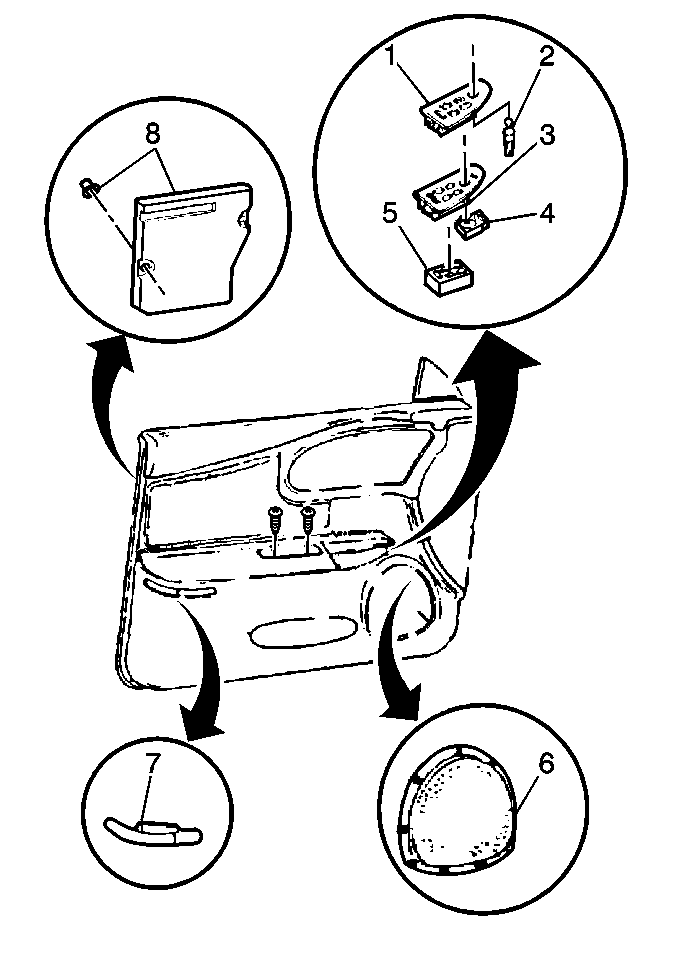 8
1
2
3
4
5
7
6