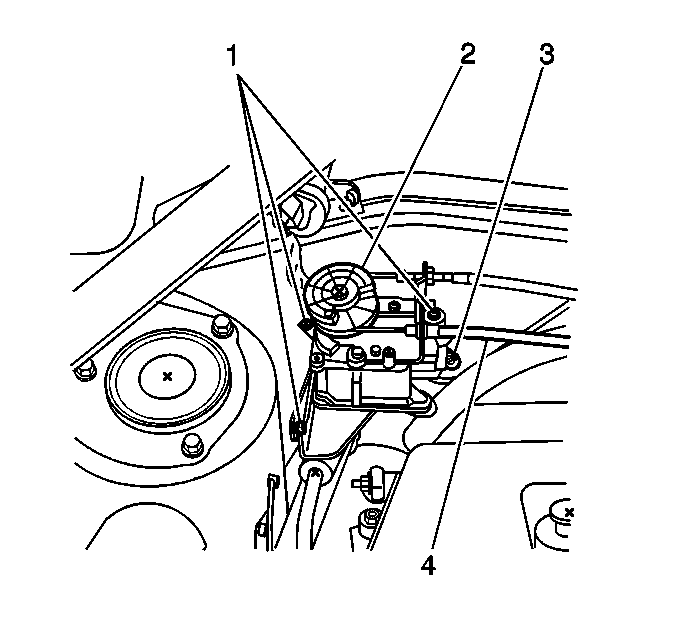 1
2
3
4