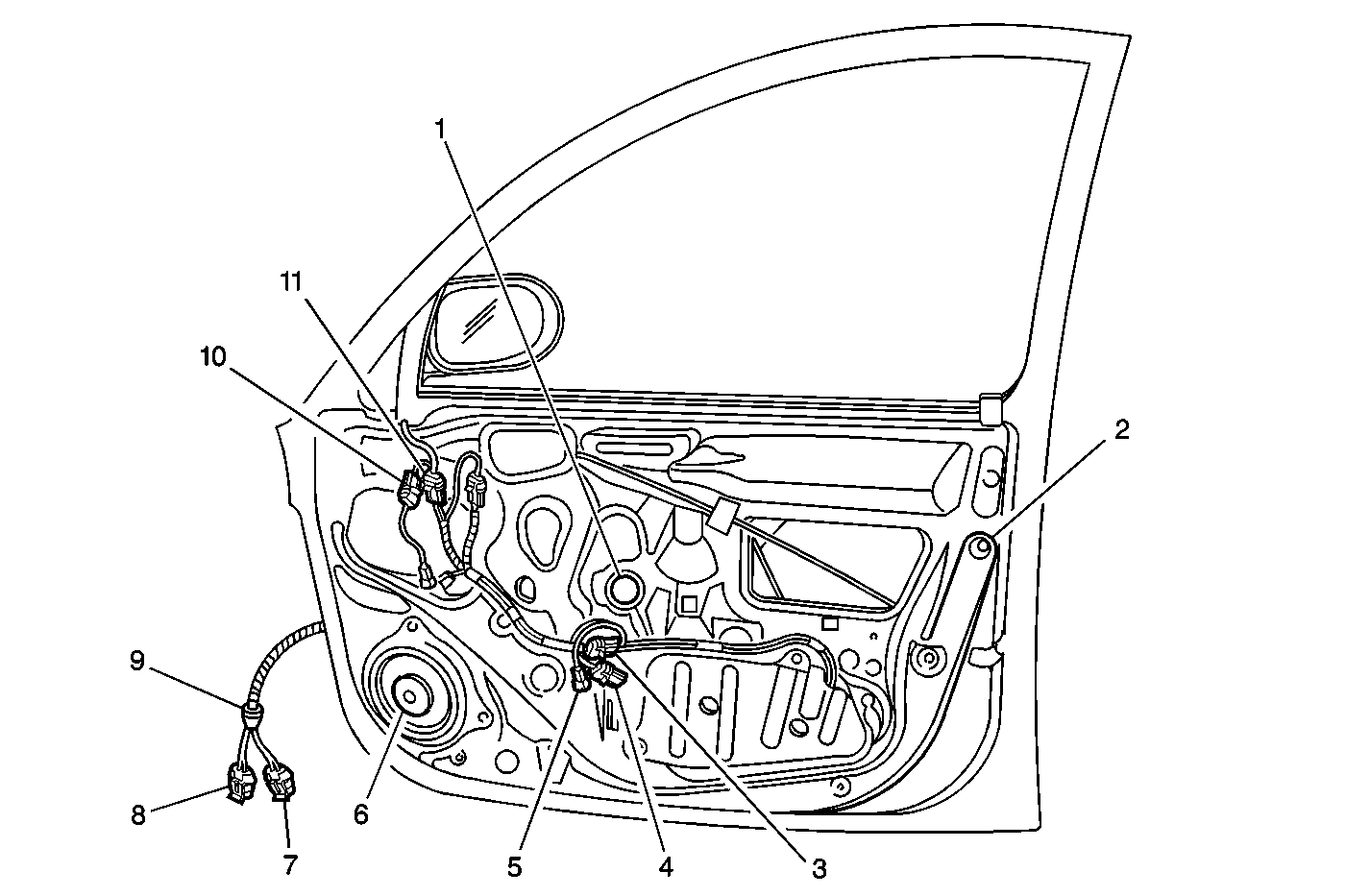 1
11
10
2
9
8
7
6
5
4
3