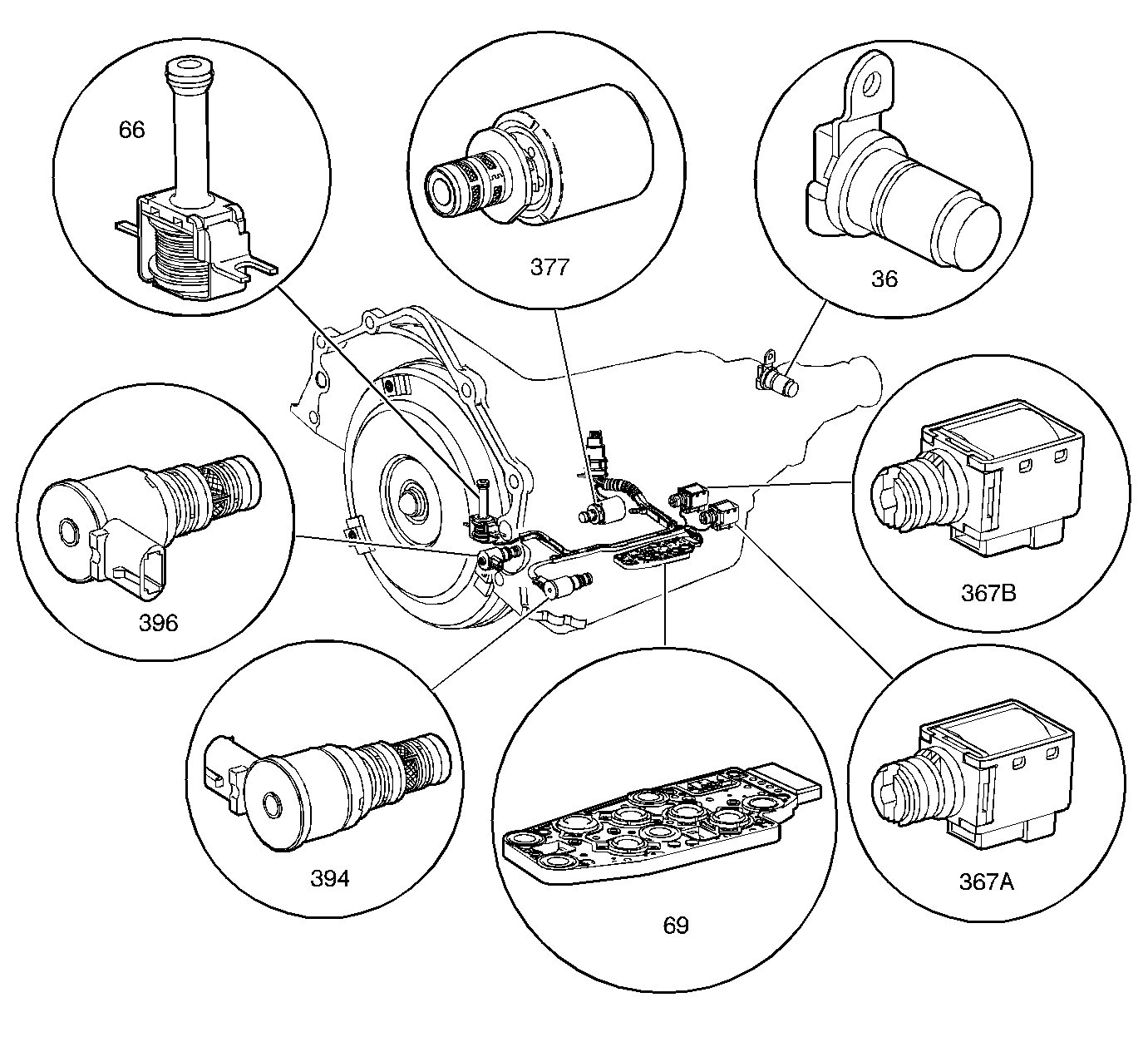 66

377

36

396

367B

394

69

367A