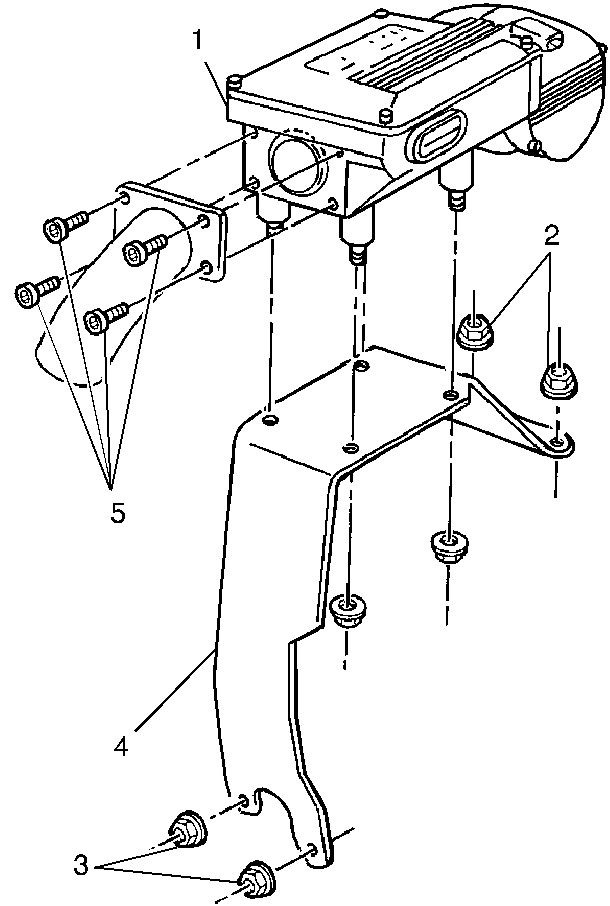 1
2
5
4
3