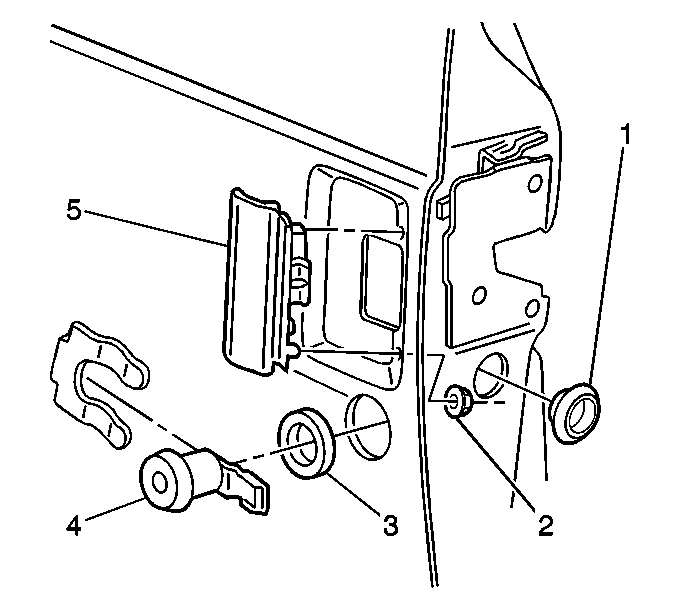 1
5
4
3
2